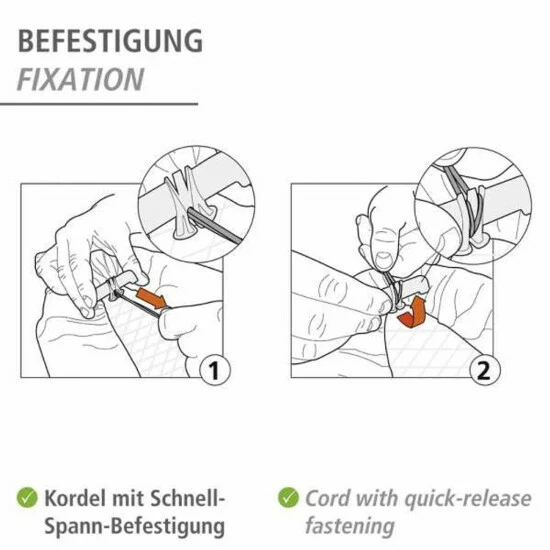 BEFESTIGUNG
FIXATION

1

2

Kordel mit Schnell-Spann-Befestigung

Cord with quick-release fastening