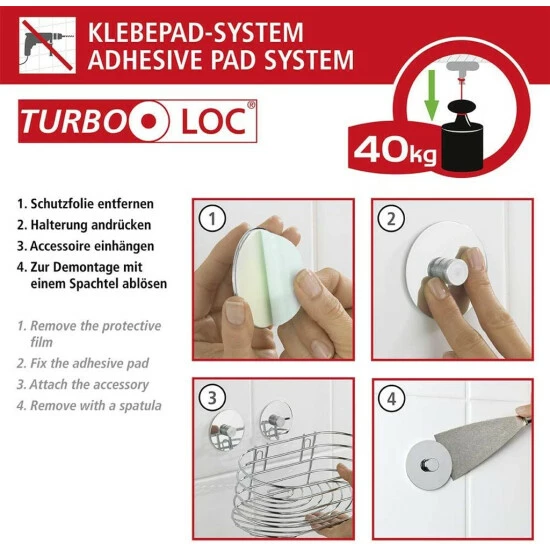 KLEBEPAD-SYSTEM
ADHESIVE PAD SYSTEM

TURBO LOC®

40kg

1. Schutzfolie entfernen
2. Halterung andrücken
3. Accessoire einhängen
4. Zur Demontage mit einem Spachtel ablösen

1. Remove the protective film
2. Fix the adhesive pad
3. Attach the accessory
4. Remove with a spatula

1

2

3

4