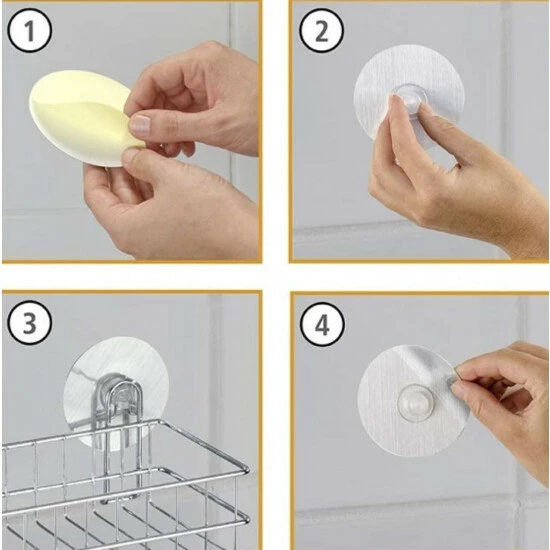 1

2

3

4