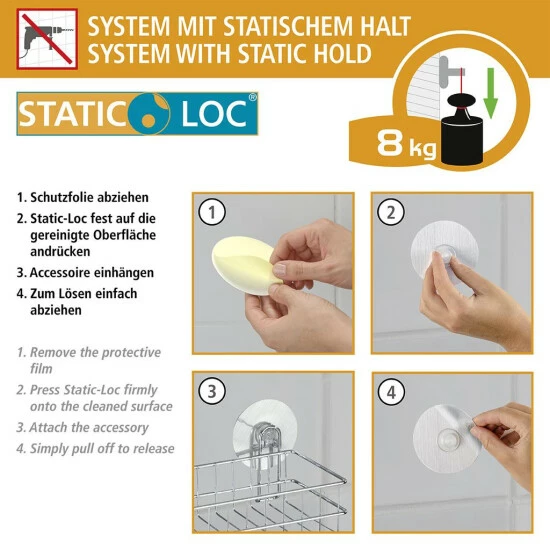 SYSTEM MIT STATISCHEM HALT
SYSTEM WITH STATIC HOLD

STATIC LOC®

8 kg

1. Schutzfolie abziehen
2. Static-Loc fest auf die gereinigte Oberfläche andrücken
3. Accessoire einhängen
4. Zum Lösen einfach abziehen

1. Remove the protective film
2. Press Static-Loc firmly onto the cleaned surface
3. Attach the accessory
4. Simply pull off to release

1

2

3

4