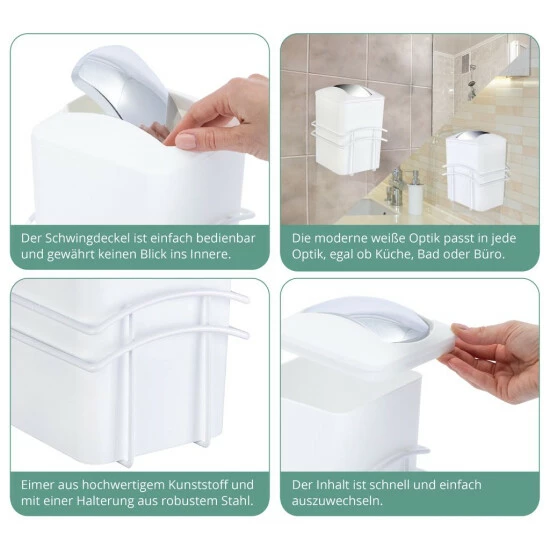 Der Schwingdeckel ist einfach bedienbar und gewährt keinen Blick ins Innere.

Die moderne weiße Optik passt in jede Optik, egal ob Küche, Bad oder Büro.

Eimer aus hochwertigem Kunststoff und mit einer Halterung aus robustem Stahl.

Der Inhalt ist schnell und einfach auszuwechseln.