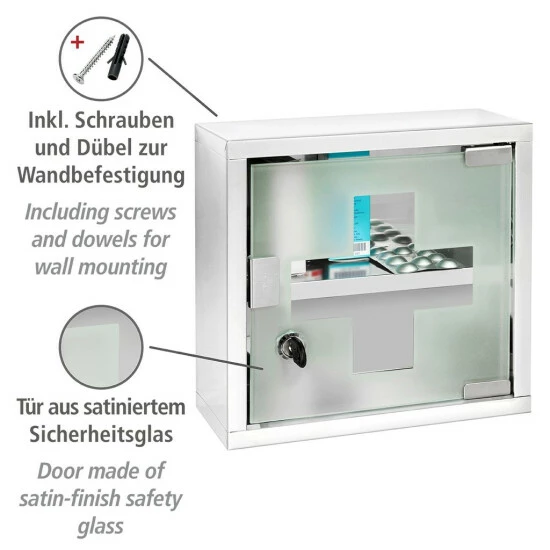 +

Inkl. Schrauben und Dübel zur Wandbefestigung

Including screws and dowels for wall mounting

Tür aus satiniertem Sicherheitsglas

Door made of satin-finish safety glass