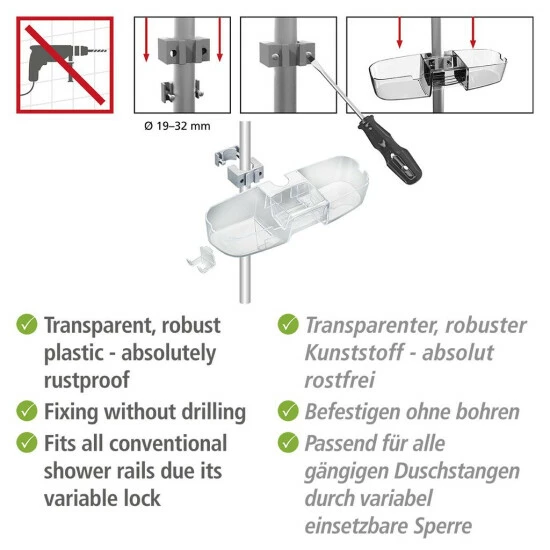 Ø 19–32 mm

Transparent, robust plastic - absolutely rustproof

Fixing without drilling

Fits all conventional shower rails due its variable lock

Transparenter, robuster Kunststoff - absolut rostfrei

Befestigen ohne bohren

Passend für alle gängigen Duschstangen durch variabel einsetzbare Sperre