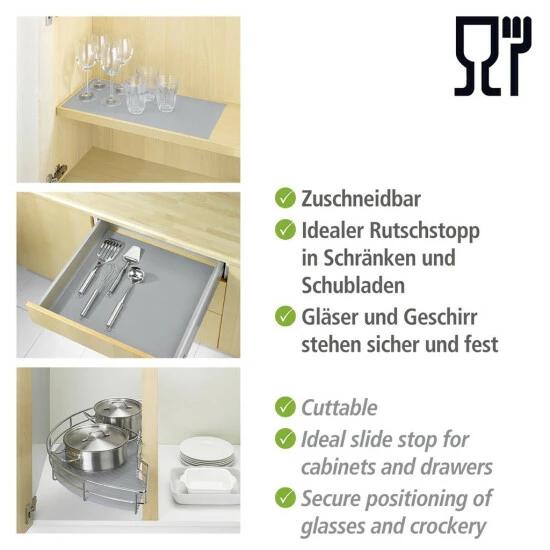 Zuschneidbar
Idealer Rutschstopp in Schränken und Schubladen
Gläser und Geschirr stehen sicher und fest

Cuttable
Ideal slide stop for cabinets and drawers
Secure positioning of glasses and crockery