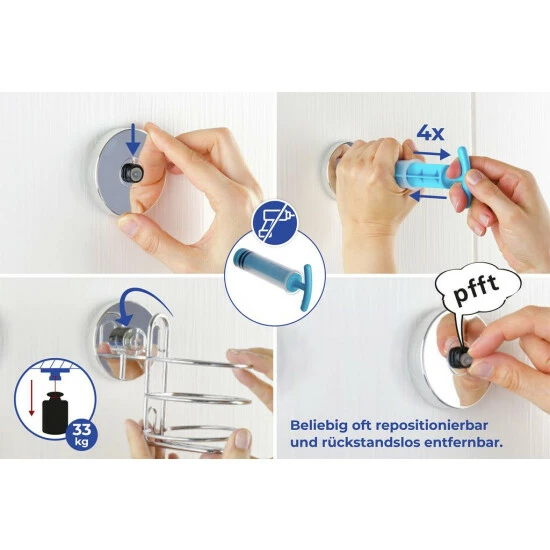 4x

pfft

33 kg

Beliebig oft repositionierbar und rückstandslos entfernbar.