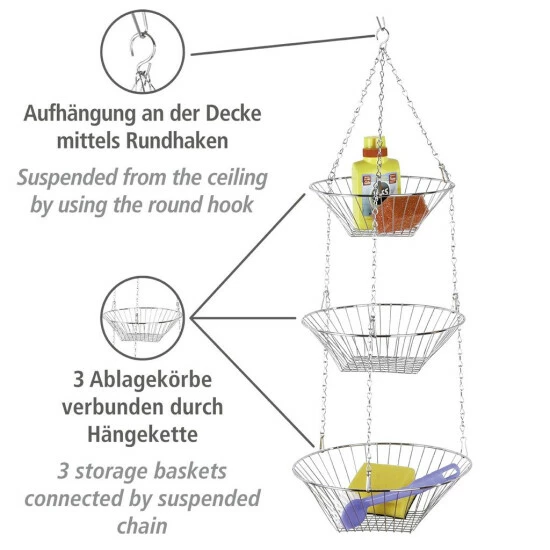 Aufhängung an der Decke mittels Rundhaken

Suspended from the ceiling by using the round hook

3 Ablagekörbe verbunden durch Hängekette

3 storage baskets connected by suspended chain