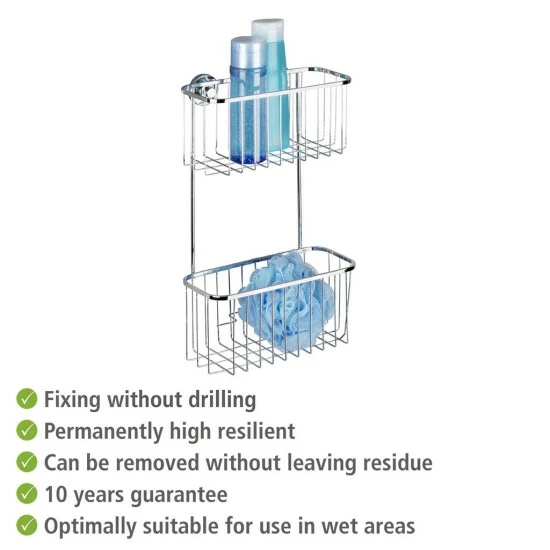 Fixing without drilling
Permanently high resilient
Can be removed without leaving residue
10 years guarantee
Optimally suitable for use in wet areas