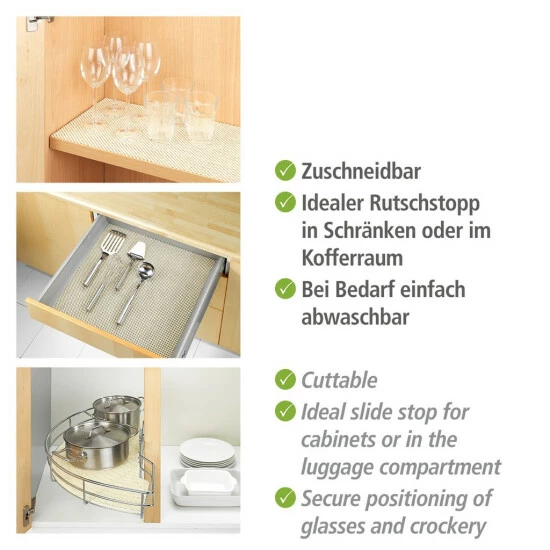 Zuschneidbar

Idealer Rutschstopp in Schränken oder im Kofferraum

Bei Bedarf einfach abwaschbar

Cuttable

Ideal slide stop for cabinets or in the luggage compartment

Secure positioning of glasses and crockery