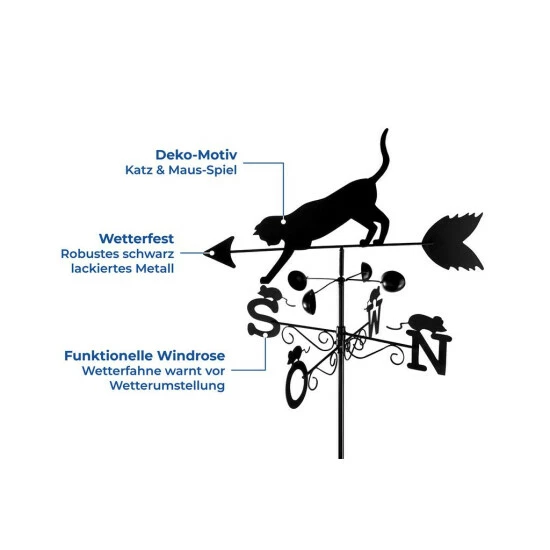 Deko-Motiv
Katz & Maus-Spiel

Wetterfest
Robustes schwarz lackiertes Metall

Funktionelle Windrose
Wetterfahne warnt vor Wetterumstellung

S W N O