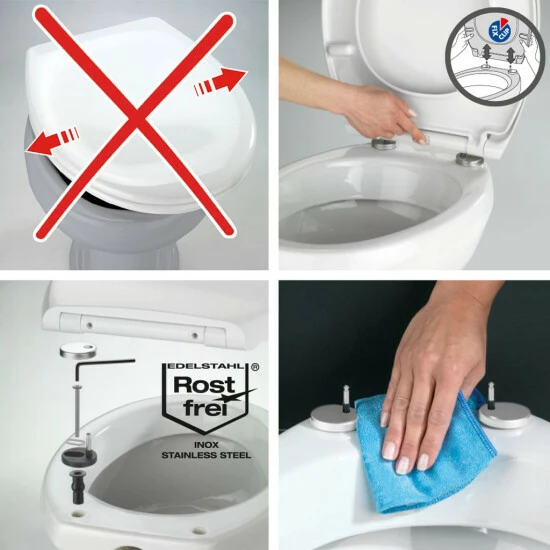 FIX CLIP

EDELSTAHL ®
Rost
frei
INOX
STAINLESS STEEL