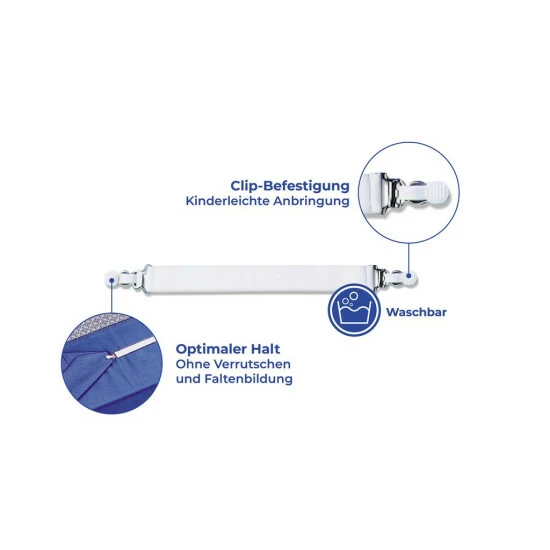 Clip-Befestigung
Kinderleichte Anbringung

Waschbar

Optimaler Halt
Ohne Verrutschen
und Faltenbildung