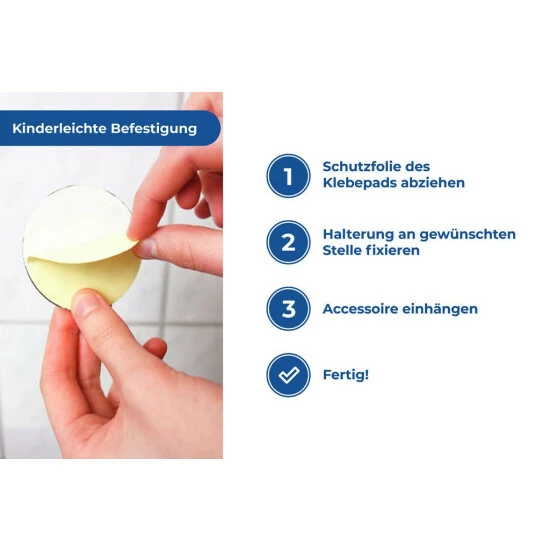 Kinderleichte Befestigung

1 Schutzfolie des Klebepads abziehen

2 Halterung an gewünschten Stelle fixieren

3 Accessoire einhängen

Fertig!