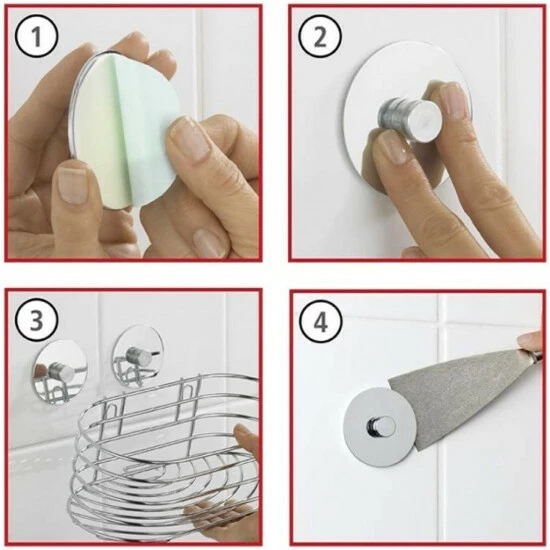 1

2

3

4