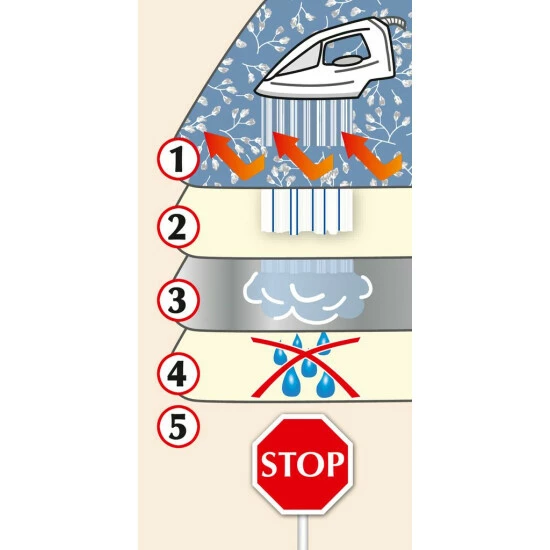 1
2
3
4
5
STOP