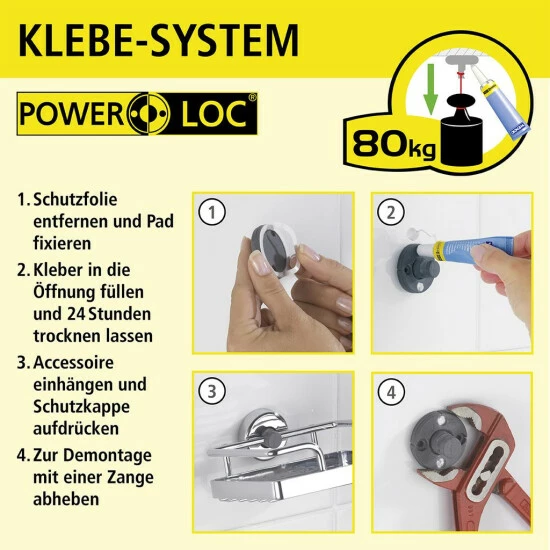 KLEBE-SYSTEM

POWER LOC®

80kg

1. Schutzfolie entfernen und Pad fixieren

2. Kleber in die Öffnung füllen und 24 Stunden trocknen lassen

3. Accessoire einhängen und Schutzkappe aufdrücken

4. Zur Demontage mit einer Zange abheben

1

2

3

4