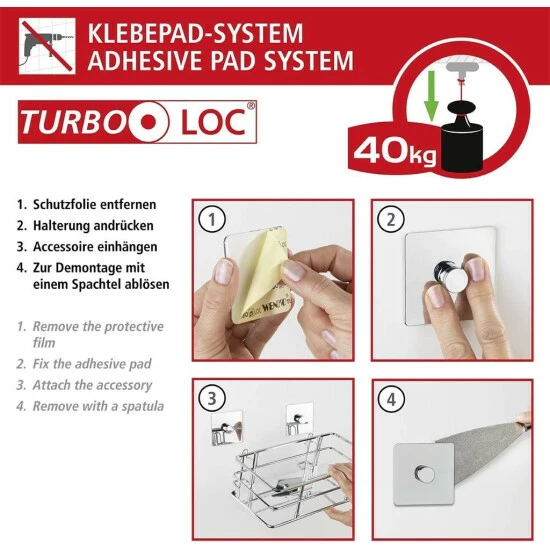 KLEBEPAD-SYSTEM
ADHESIVE PAD SYSTEM

TURBO LOC®

40kg

1. Schutzfolie entfernen
2. Halterung andrücken
3. Accessoire einhängen
4. Zur Demontage mit einem Spachtel ablösen

1. Remove the protective film
2. Fix the adhesive pad
3. Attach the accessory
4. Remove with a spatula

1

BO LOC WENKO

2

3

4