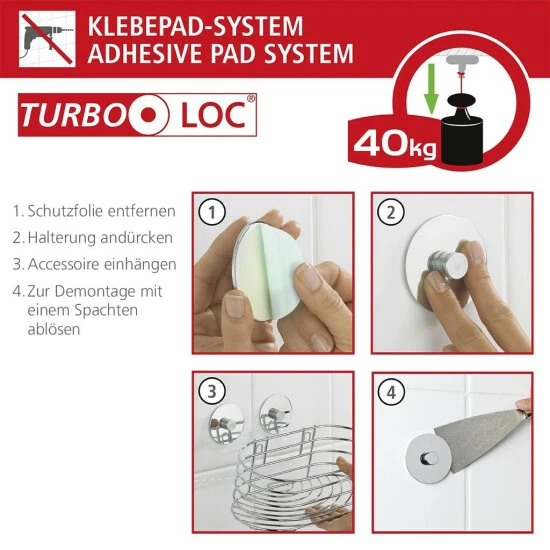 KLEBEPAD-SYSTEM
ADHESIVE PAD SYSTEM

TURBO LOC®

40kg

1. Schutzfolie entfernen
2. Halterung andürcken
3. Accessoire einhängen
4. Zur Demontage mit einem Spachten ablösen

1

2

3

4