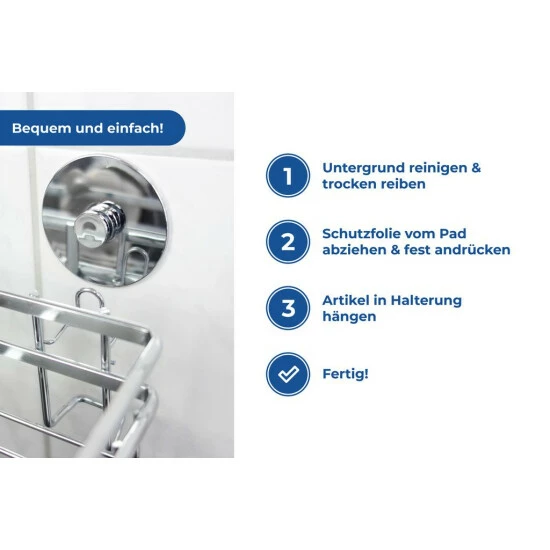 Bequem und einfach!

1 Untergrund reinigen & trocken reiben

2 Schutzfolie vom Pad abziehen & fest andrücken

3 Artikel in Halterung hängen

Fertig!