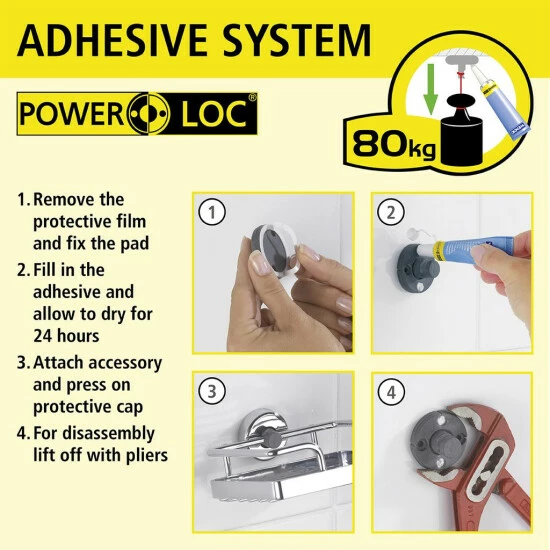 ADHESIVE SYSTEM

POWER LOC®

80kg

1. Remove the protective film and fix the pad
2. Fill in the adhesive and allow to dry for 24 hours
3. Attach accessory and press on protective cap
4. For disassembly lift off with pliers

1

2

3

4