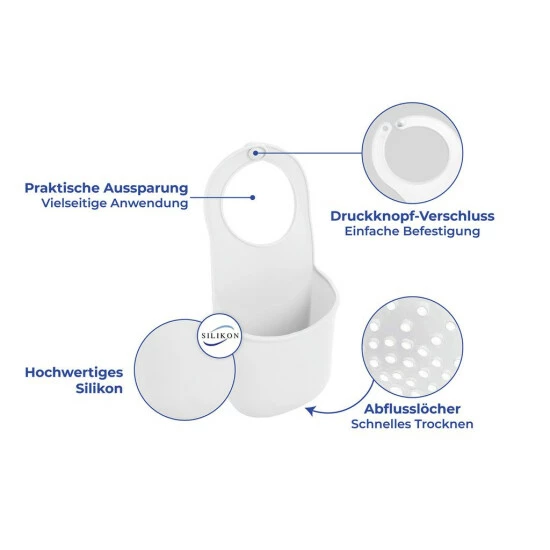 Praktische Aussparung
Vielseitige Anwendung

Druckknopf-Verschluss
Einfache Befestigung

SILIKON

Hochwertiges
Silikon

Abflusslöcher
Schnelles Trocknen