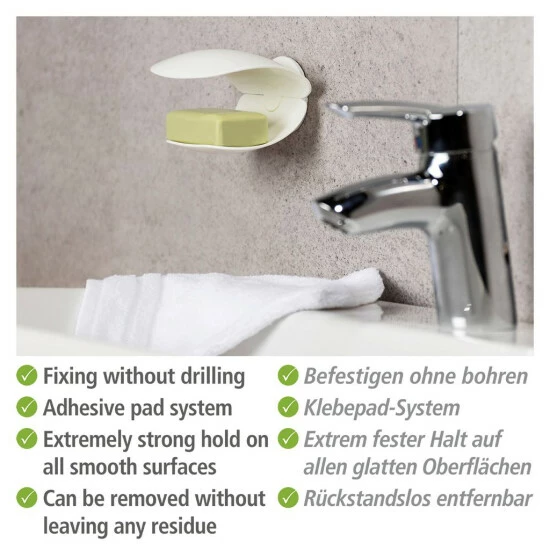 Fixing without drilling
Adhesive pad system
Extremely strong hold on all smooth surfaces
Can be removed without leaving any residue

Befestigen ohne bohren
Klebepad-System
Extrem fester Halt auf allen glatten Oberflächen
Rückstandslos entfernbar