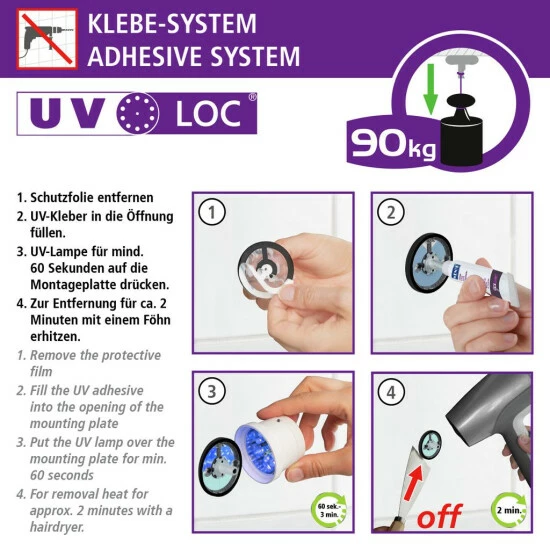 KLEBE-SYSTEM
ADHESIVE SYSTEM

UV LOC®

90kg

1. Schutzfolie entfernen
2. UV-Kleber in die Öffnung füllen.
3. UV-Lampe für mind. 60 Sekunden auf die Montageplatte drücken.
4. Zur Entfernung für ca. 2 Minuten mit einem Föhn erhitzen.

1. Remove the protective film
2. Fill the UV adhesive into the opening of the mounting plate
3. Put the UV lamp over the mounting plate for min. 60 seconds
4. For removal heat for approx. 2 minutes with a hairdryer.

1

2

3

60 sek.- 3 min.

4

off

2 min.