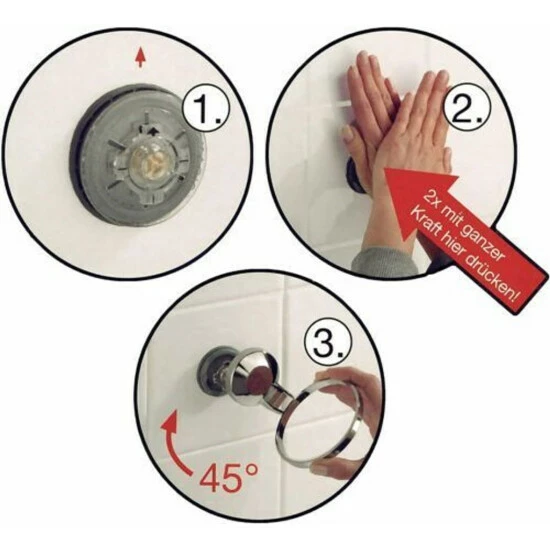 1.

2.

2x mit ganzer Kraft hier drücken!

3.

45°