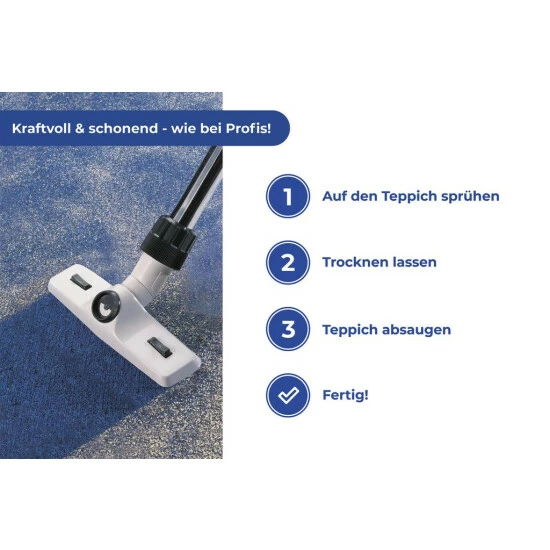 Kraftvoll & schonend - wie bei Profis!

1 Auf den Teppich sprühen

2 Trocknen lassen

3 Teppich absaugen

Fertig!