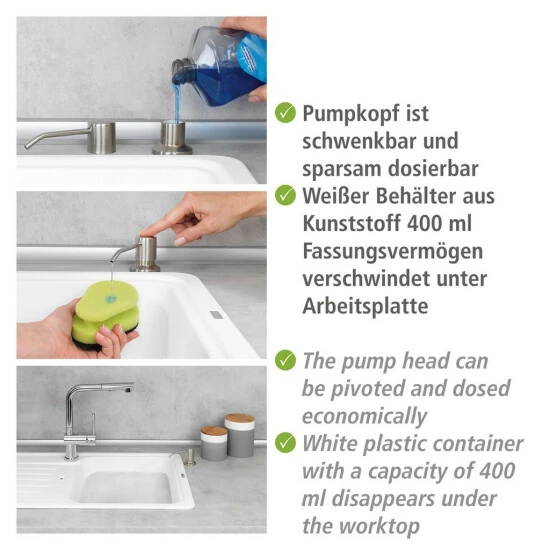 Pumpkopf ist schwenkbar und sparsam dosierbar

Weißer Behälter aus Kunststoff 400 ml Fassungsvermögen verschwindet unter Arbeitsplatte

The pump head can be pivoted and dosed economically

White plastic container with a capacity of 400 ml disappears under the worktop