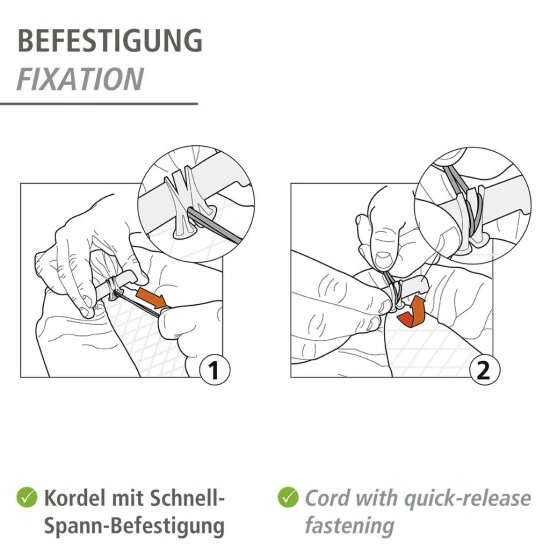 BEFESTIGUNG
FIXATION

1

2

Kordel mit Schnell-Spann-Befestigung

Cord with quick-release fastening