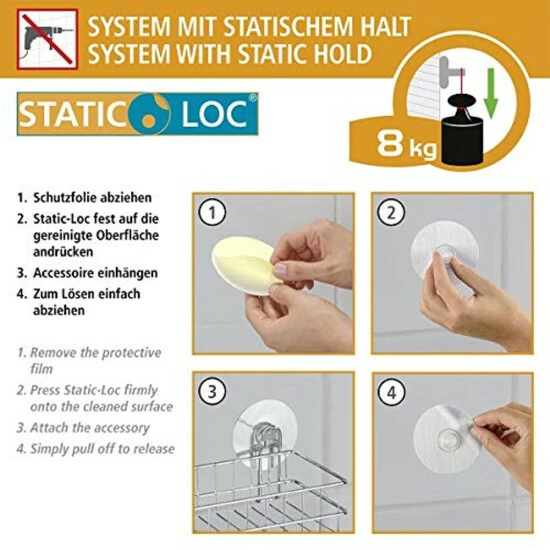 SYSTEM MIT STATISCHEM HALT
SYSTEM WITH STATIC HOLD

STATIC LOC®

8 kg

1. Schutzfolie abziehen
2. Static-Loc fest auf die gereinigte Oberfläche andrücken
3. Accessoire einhängen
4. Zum Lösen einfach abziehen

1. Remove the protective film
2. Press Static-Loc firmly onto the cleaned surface
3. Attach the accessory
4. Simply pull off to release

1

2

3

4