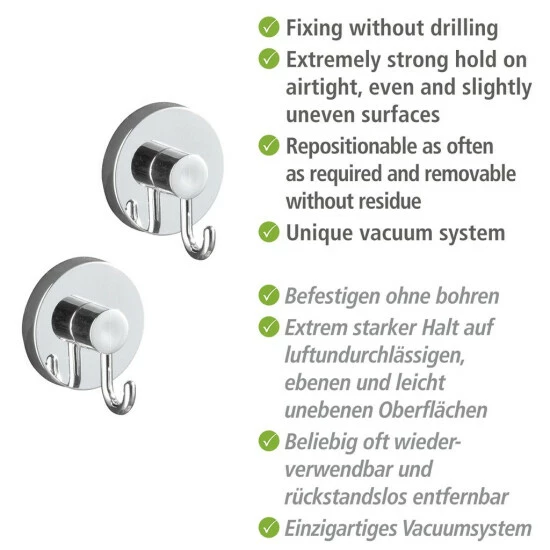 Fixing without drilling

Extremely strong hold on airtight, even and slightly uneven surfaces

Repositionable as often as required and removable without residue

Unique vacuum system

Befestigen ohne bohren

Extrem starker Halt auf luftundurchlässigen, ebenen und leicht unebenen Oberflächen

Beliebig oft wiederverwendbar und rückstandslos entfernbar

Einzigartiges Vacuumsystem