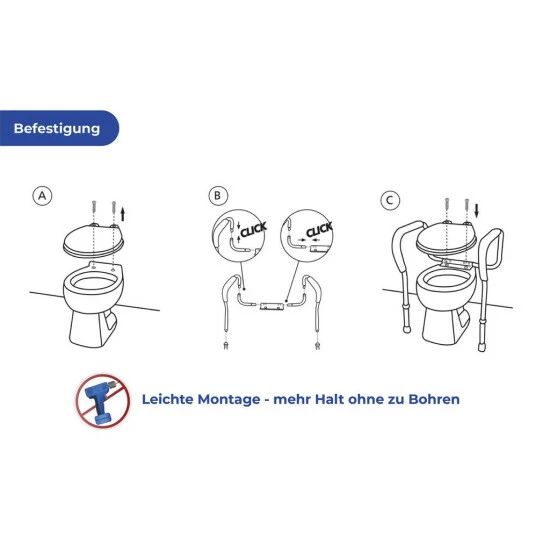 Befestigung

A

B

CLICK

CLICK

C

Leichte Montage - mehr Halt ohne zu Bohren