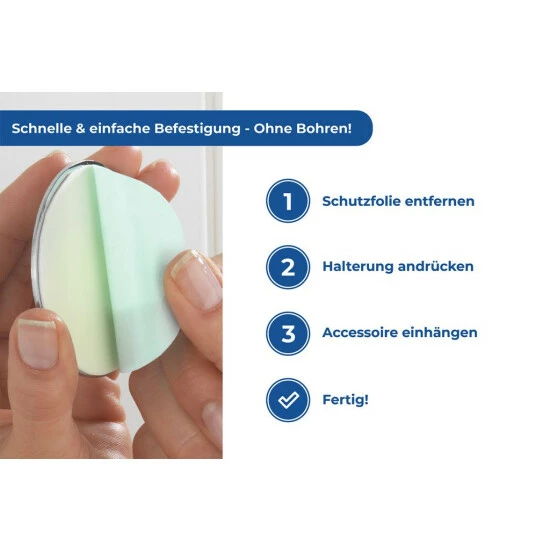 Schnelle & einfache Befestigung - Ohne Bohren!

1 Schutzfolie entfernen

2 Halterung andrücken

3 Accessoire einhängen

Fertig!