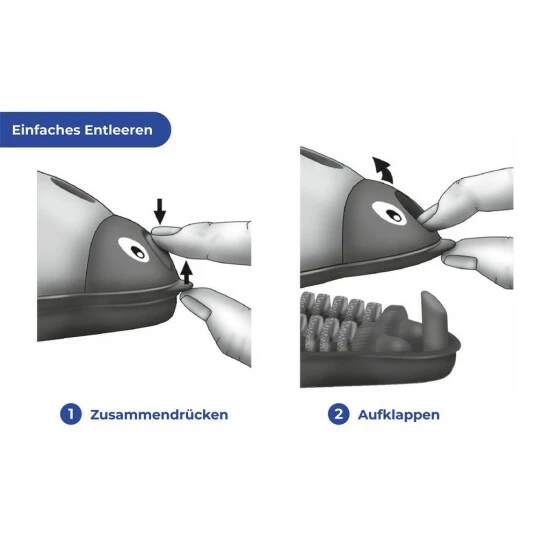 Einfaches Entleeren

1 Zusammendrücken

2 Aufklappen