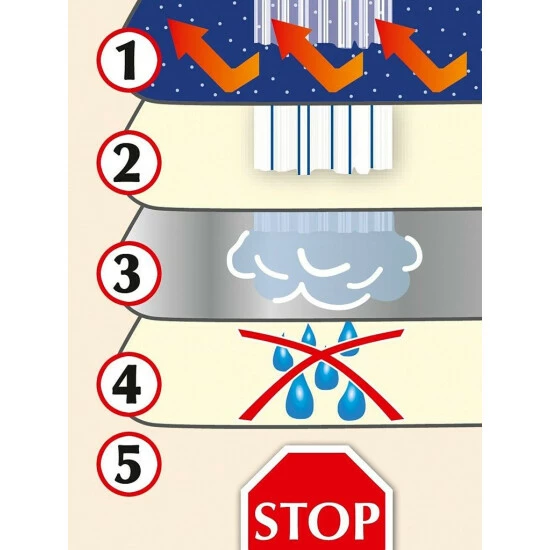 1
2
3
4
5
STOP