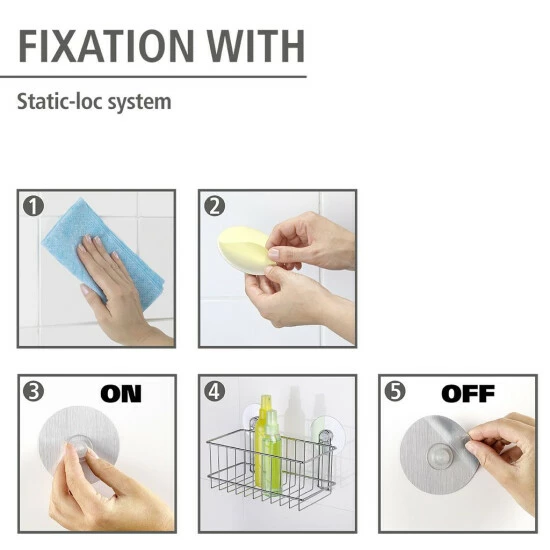 FIXATION WITH

Static-loc system

1

2

3 ON

4

5 OFF