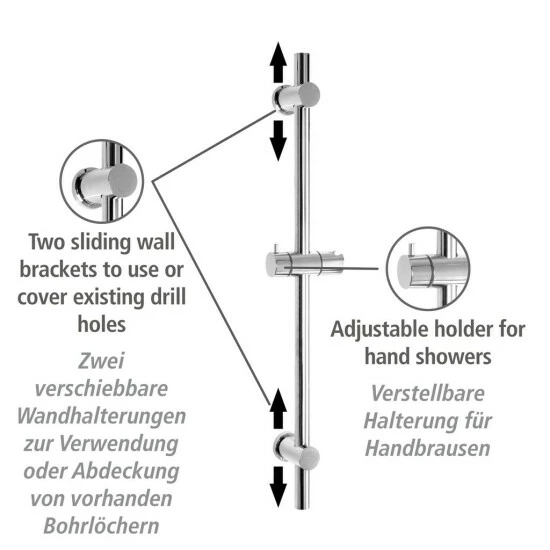 Two sliding wall brackets to use or cover existing drill holes

Zwei verschiebbare Wandhalterungen zur Verwendung oder Abdeckung von vorhanden Bohrlöchern

Adjustable holder for hand showers

Verstellbare Halterung für Handbrausen