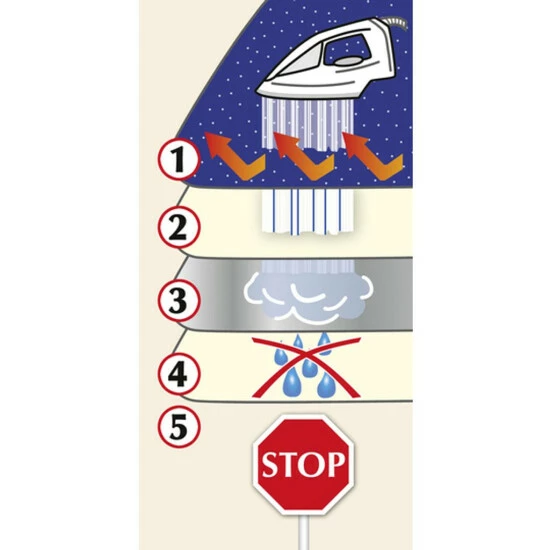 1
2
3
4
5
STOP