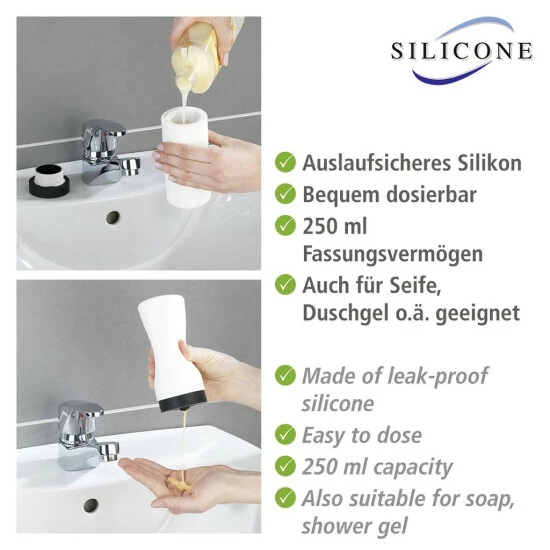 SILICONE

Auslaufsicheres Silikon
Bequem dosierbar
250 ml Fassungsvermögen
Auch für Seife, Duschgel o.ä. geeignet

Made of leak-proof silicone
Easy to dose
250 ml capacity
Also suitable for soap, shower gel