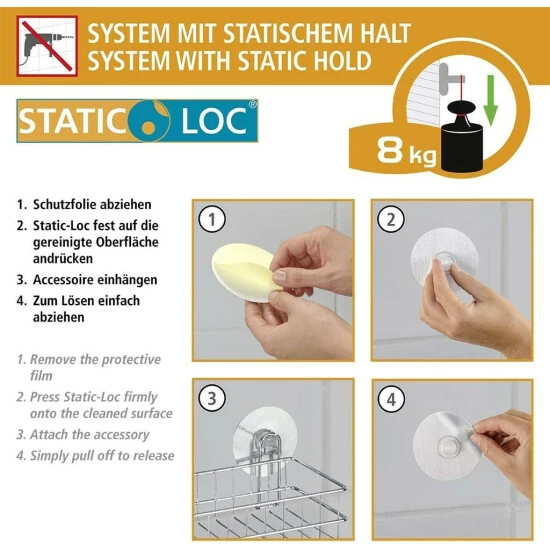 SYSTEM MIT STATISCHEM HALT
SYSTEM WITH STATIC HOLD

STATIC LOC®

8 kg

1. Schutzfolie abziehen
2. Static-Loc fest auf die gereinigte Oberfläche andrücken
3. Accessoire einhängen
4. Zum Lösen einfach abziehen

1. Remove the protective film
2. Press Static-Loc firmly onto the cleaned surface
3. Attach the accessory
4. Simply pull off to release

1

2

3

4