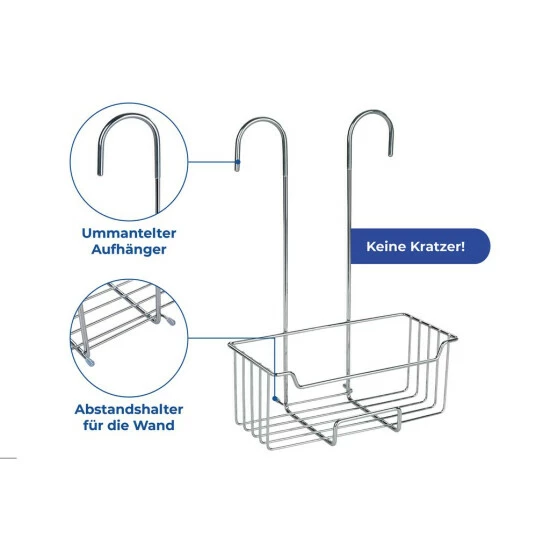 Ummantelter Aufhänger

Keine Kratzer!

Abstandshalter für die Wand