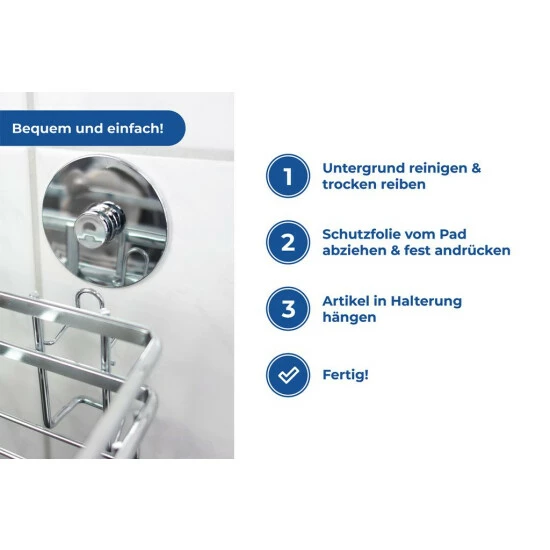 Bequem und einfach!

1 Untergrund reinigen & trocken reiben

2 Schutzfolie vom Pad abziehen & fest andrücken

3 Artikel in Halterung hängen

Fertig!